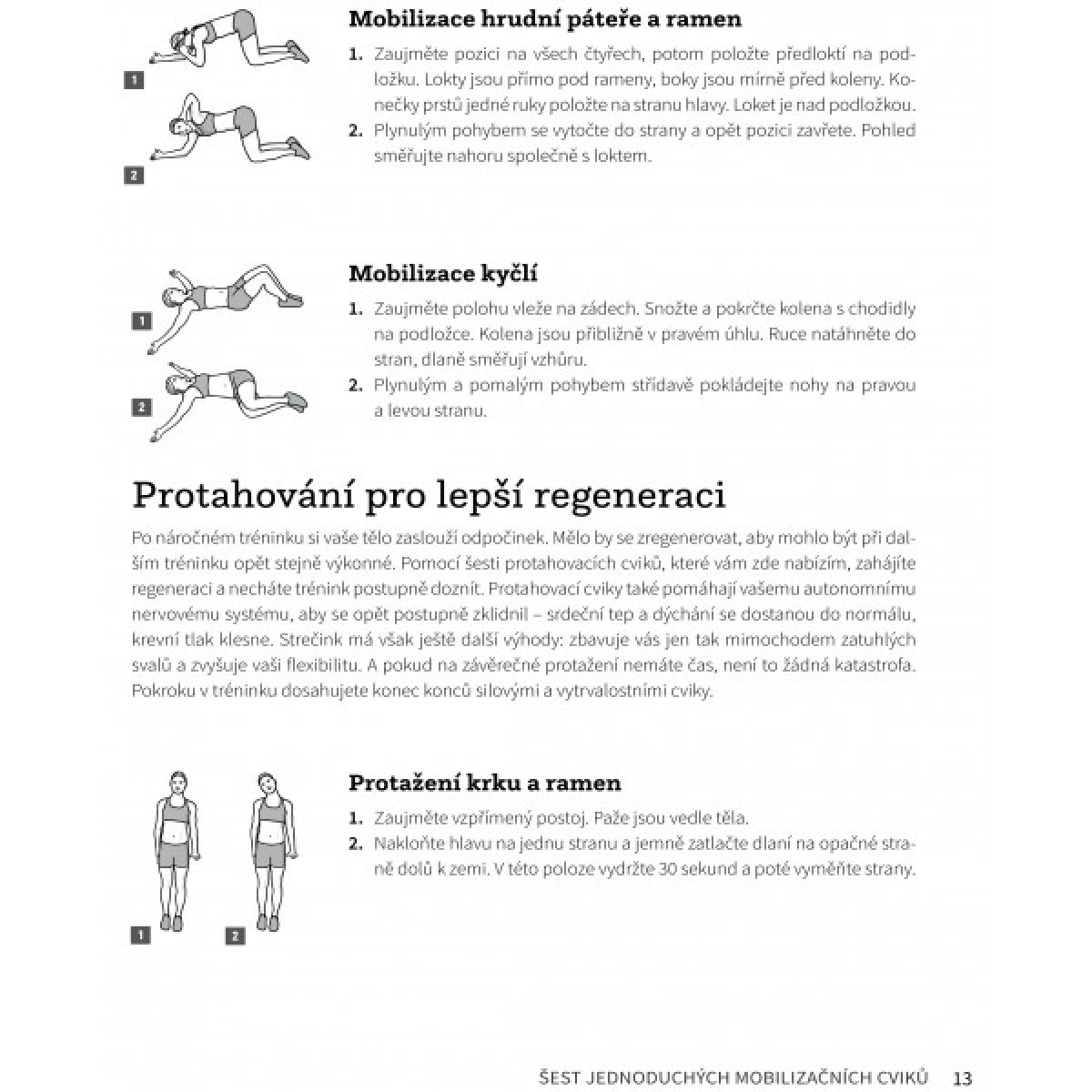 1

2

Mobilizace hrudní páteře a ramen

1. Zaujměte pozici na všech čtyřech, potom položte předloktí na podložku. Lokty jsou přímo pod rameny, boky jsou mírně před koleny. Konečky prstů jedné ruky položte na stranu hlavy. Loket je nad podložkou.
2. Plynulým pohybem se vytočte do strany a opět pozici zavřete. Pohled směřujte nahoru společně s loktem.

1

2

Mobilizace kyčlí

1. Zaujměte polohu vleže na zádech. Snožte a pokrčte kolena s chodidly na podložce. Kolena jsou přibližně v pravém úhlu. Ruce natáhněte do stran, dlaně směřují vzhůru.
2. Plynulým a pomalým pohybem střídavě pokládejte nohy na pravou a levou stranu.

Protahování pro lepší regeneraci

Po náročném tréninku si vaše tělo zaslouží odpočinek. Mělo by se zregenerovat, aby mohlo být při dalším tréninku opět stejně výkonné. Pomocí šesti protahovacích cviků, které vám zde nabízím, zahájíte regeneraci a necháte trénink postupně doznít. Protahovací cviky také pomáhají vašemu autonomnímu nervovému systému, aby se opět postupně zklidnil – srdeční tep a dýchání se dostanou do normálu, krevní tlak klesne. Strečink má však ještě další výhody: zbavuje vás jen tak mimochodem zatuhlých svalů a zvyšuje vaši flexibilitu. A pokud na závěrečné protažení nemáte čas, není to žádná katastrofa. Pokroku v tréninku dosahujete konec konců silovými a vytrvalostními cviky.

1

2

Protažení krku a ramen

1. Zaujměte vzpřímený postoj. Paže jsou vedle těla.
2. Nakloňte hlavu na jednu stranu a jemně zatlačte dlaní na opačné straně dolů k zemi. V této poloze vydržte 30 sekund a poté vyměňte strany.

ŠEST JEDNODUCHÝCH MOBILIZAČNÍCH CVIKŮ 13