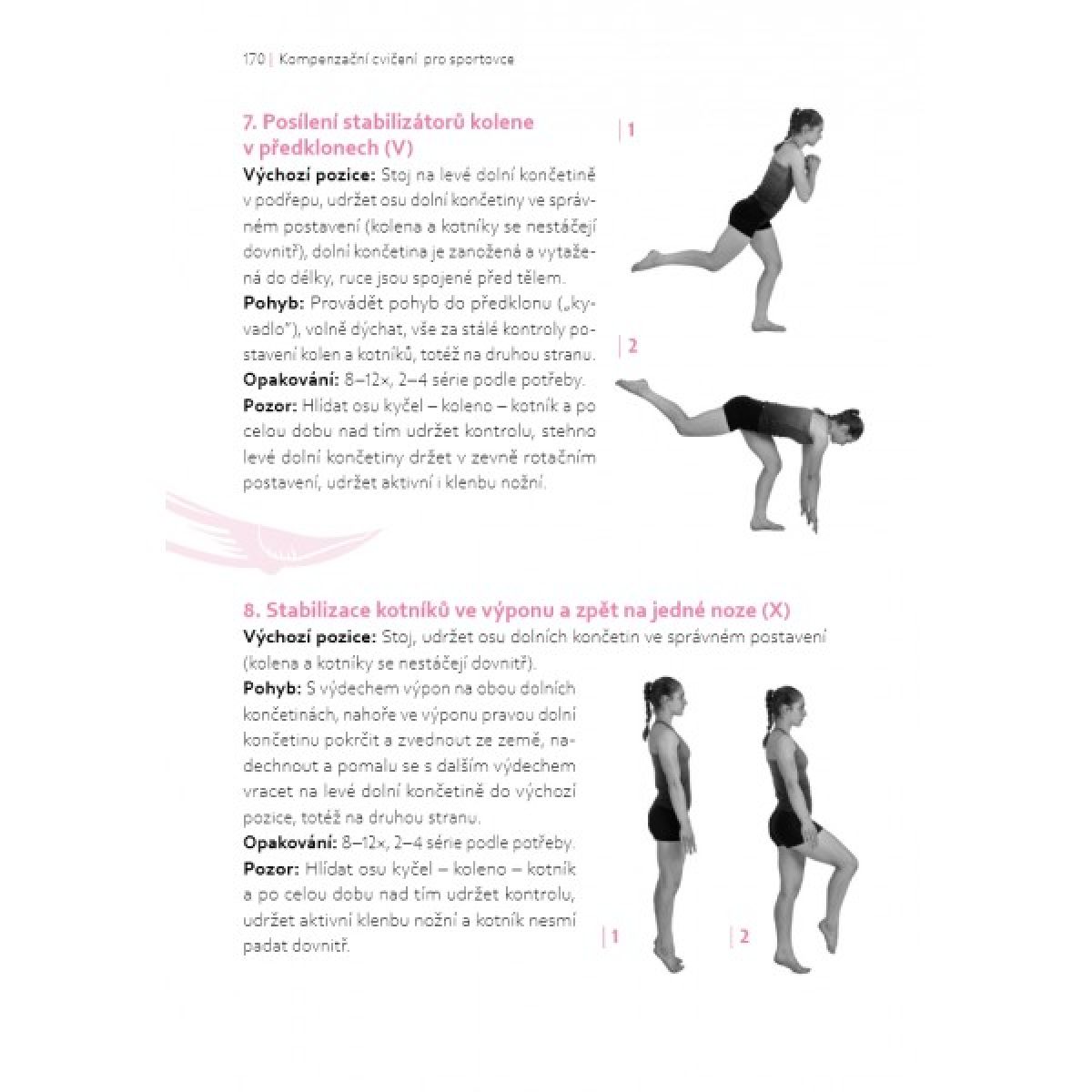 170 | Kompenzační cvičení pro sportovce

7. Posílení stabilizátorů kolene v předklonech (V)

Výchozí pozice: Stoj na levé dolní končetině v podřepu, udržet osu dolní končetiny ve správném postavení (kolena a kotníky se nestáčejí dovnitř), dolní končetina je zanožená a vytažená do délky, ruce jsou spojené před tělem.

Pohyb: Provádět pohyb do předklonu („kyvadlo"), volně dýchat, vše za stálé kontroly postavení kolen a kotníků, totéž na druhou stranu.

Opakování: 8–12×, 2–4 série podle potřeby.

Pozor: Hlídat osu kyčel – koleno – kotník a po celou dobu nad tím udržet kontrolu, stehno levé dolní končetiny držet v zevně rotačním postavení, udržet aktivní i klenbu nožní.

| 1

| 2

8. Stabilizace kotníků ve výponu a zpět na jedné noze (X)

Výchozí pozice: Stoj, udržet osu dolních končetin ve správném postavení (kolena a kotníky se nestáčejí dovnitř).

Pohyb: S výdechem výpon na obou dolních končetinách, nahoře ve výponu pravou dolní končetinu pokrčit a zvednout ze země, nadechnout a pomalu se s dalším výdechem vracet na levé dolní končetině do výchozí pozice, totéž na druhou stranu.

Opakování: 8–12×, 2–4 série podle potřeby.

Pozor: Hlídat osu kyčel – koleno – kotník a po celou dobu nad tím udržet kontrolu, udržet aktivní klenbu nožní a kotník nesmí padat dovnitř.

| 1

| 2