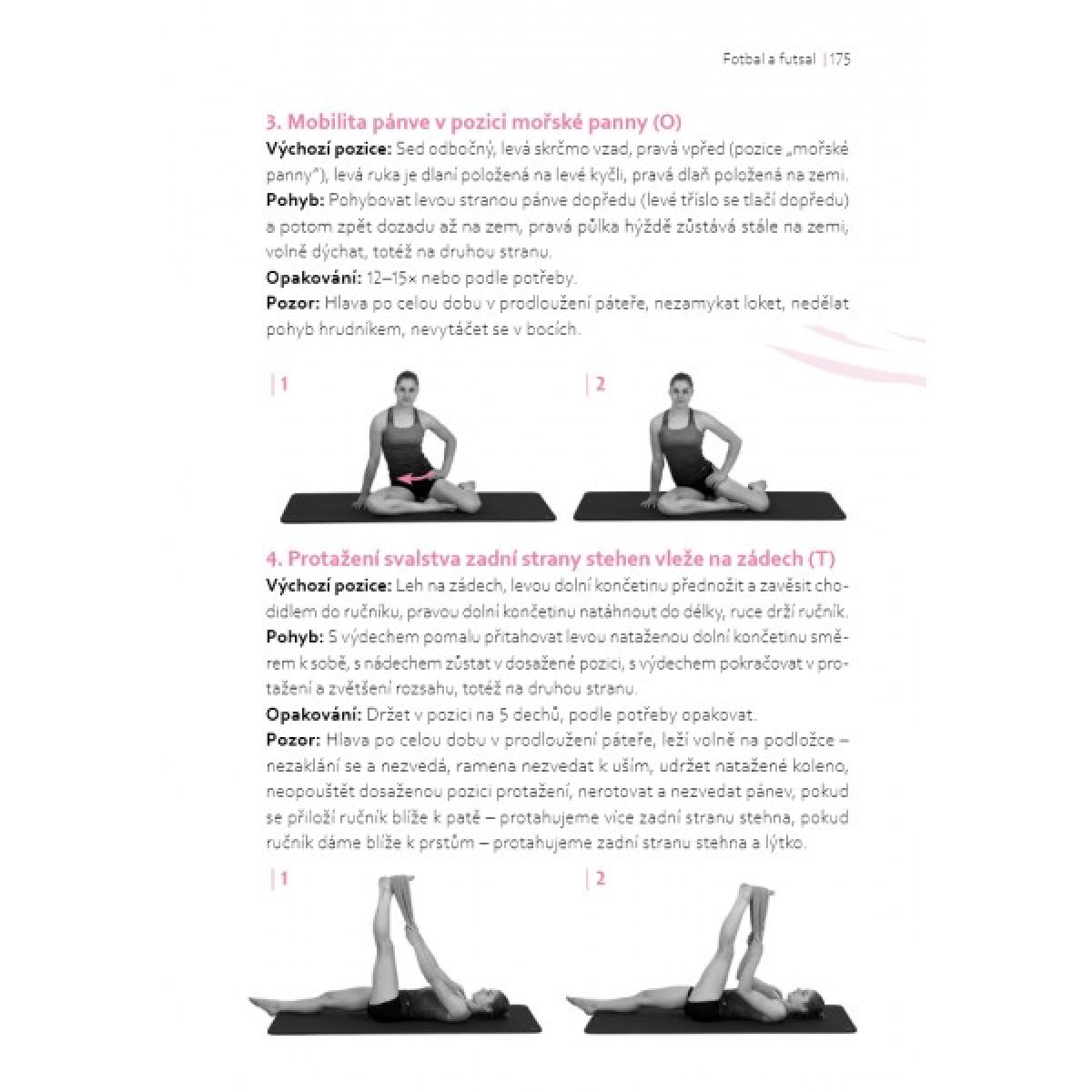 Fotbal a futsal | 175

3. Mobilita pánve v pozici mořské panny (O)

Výchozí pozice: Sed odbočný, levá skrčmo vzad, pravá vpřed (pozice „mořské panny"), levá ruka je dlaní položená na levé kyčli, pravá dlaň položená na zemi.
Pohyb: Pohybovat levou stranou pánve dopředu (levé tříslo se tlačí dopředu) a potom zpět dozadu až na zem, pravá půlka hýždě zůstává stále na zemi, volně dýchat, totéž na druhou stranu.
Opakování: 12–15× nebo podle potřeby.
Pozor: Hlava po celou dobu v prodloužení páteře, nezamykat loket, nedělat pohyb hrudníkem, nevytáčet se v bocích.

| 1

| 2

4. Protažení svalstva zadní strany stehen vleže na zádech (T)

Výchozí pozice: Leh na zádech, levou dolní končetinu přednožit a zavěsit chodidlem do ručníku, pravou dolní končetinu natáhnout do délky, ruce drží ručník.
Pohyb: S výdechem pomalu přitahovat levou nataženou dolní končetinu směrem k sobě, s nádechem zůstat v dosažené pozici, s výdechem pokračovat v protažení a zvětšení rozsahu, totéž na druhou stranu.
Opakování: Držet v pozici na 5 dechů, podle potřeby opakovat.
Pozor: Hlava po celou dobu v prodloužení páteře, leží volně na podložce – nezaklání se a nezvedá, ramena nezvedat k uším, udržet natažené koleno, neopouštět dosaženou pozici protažení, nerotovat a nezvedat pánev, pokud se přiloží ručník blíže k patě – protahujeme více zadní stranu stehna, pokud ručník dáme blíže k prstům – protahujeme zadní stranu stehna a lýtko.

| 1

| 2