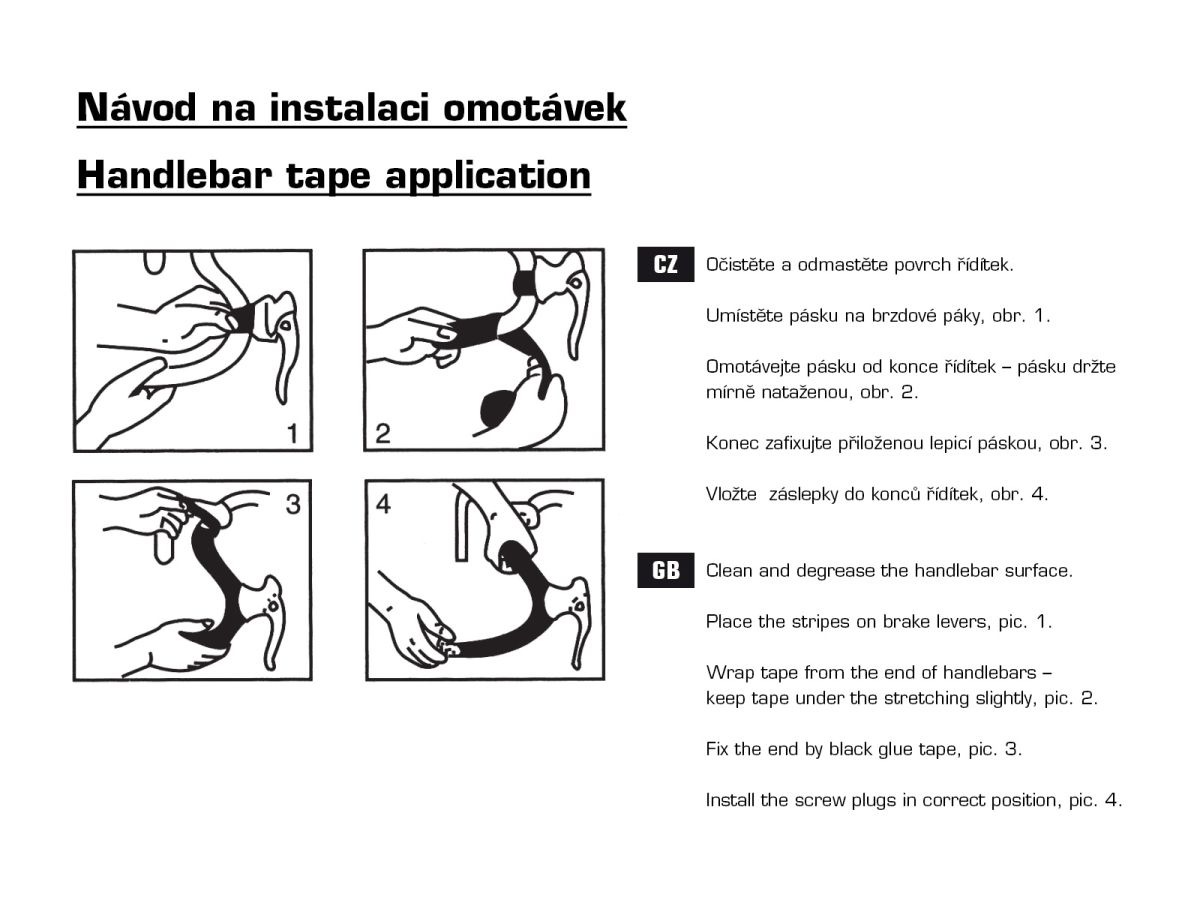 Návod na instalaci omotávek

Handlebar tape application

1

2

3

4

CZ Očistěte a odmastěte povrch řídítek.

Umístěte pásku na brzdové páky, obr. 1.

Omotávejte pásku od konce řídítek – pásku držte mírně nataženou, obr. 2.

Konec zafixujte přiloženou lepicí páskou, obr. 3.

Vložte záslepky do konců řídítek, obr. 4.

GB Clean and degrease the handlebar surface.

Place the stripes on brake levers, pic. 1.

Wrap tape from the end of handlebars – keep tape under the stretching slightly, pic. 2.

Fix the end by black glue tape, pic. 3.

Install the screw plugs in correct position, pic. 4.